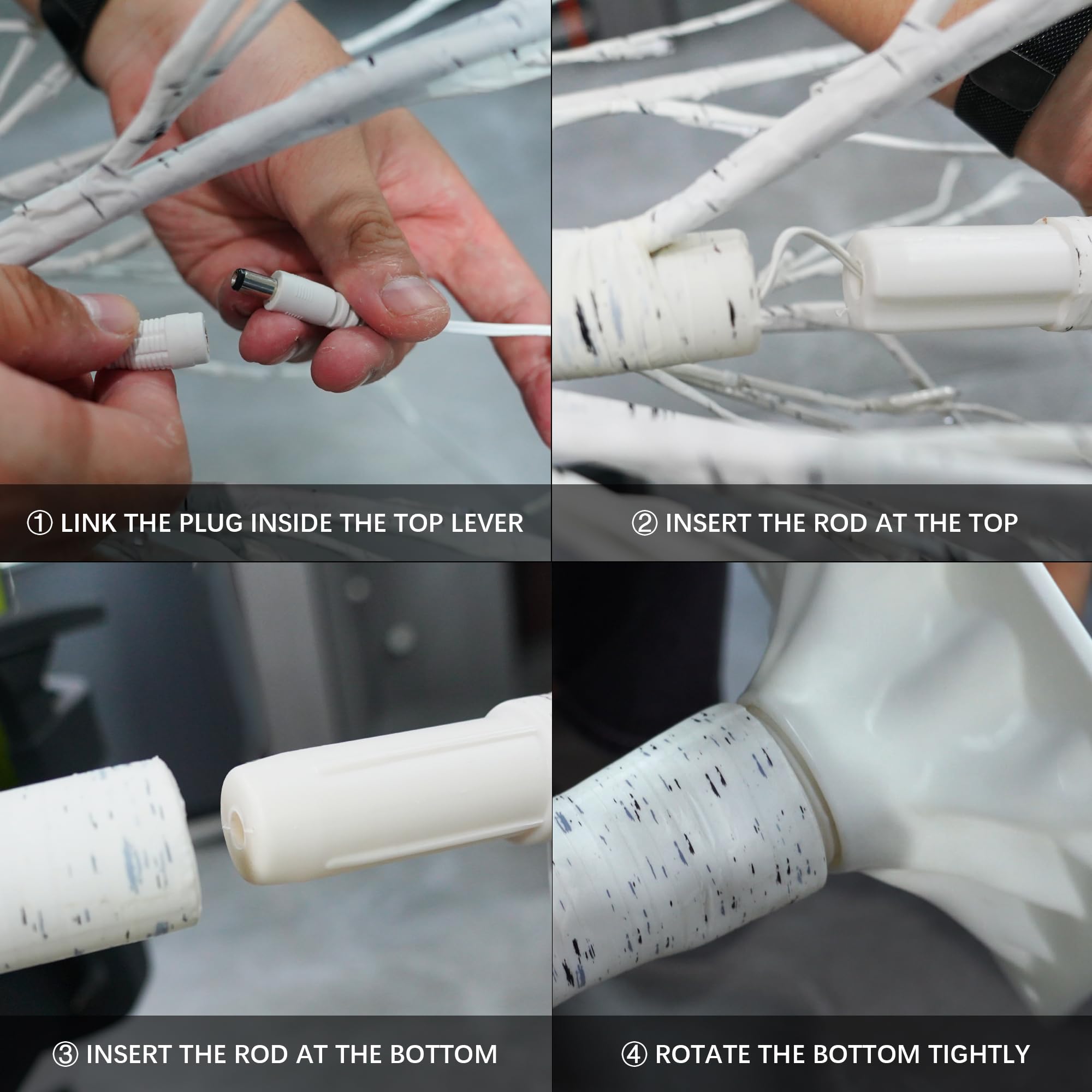 ① LINK THE PLUG INSIDE THE TOP LEVER

② INSERT THE ROD AT THE TOP

③ INSERT THE ROD AT THE BOTTOM

④ ROTATE THE BOTTOM TIGHTLY